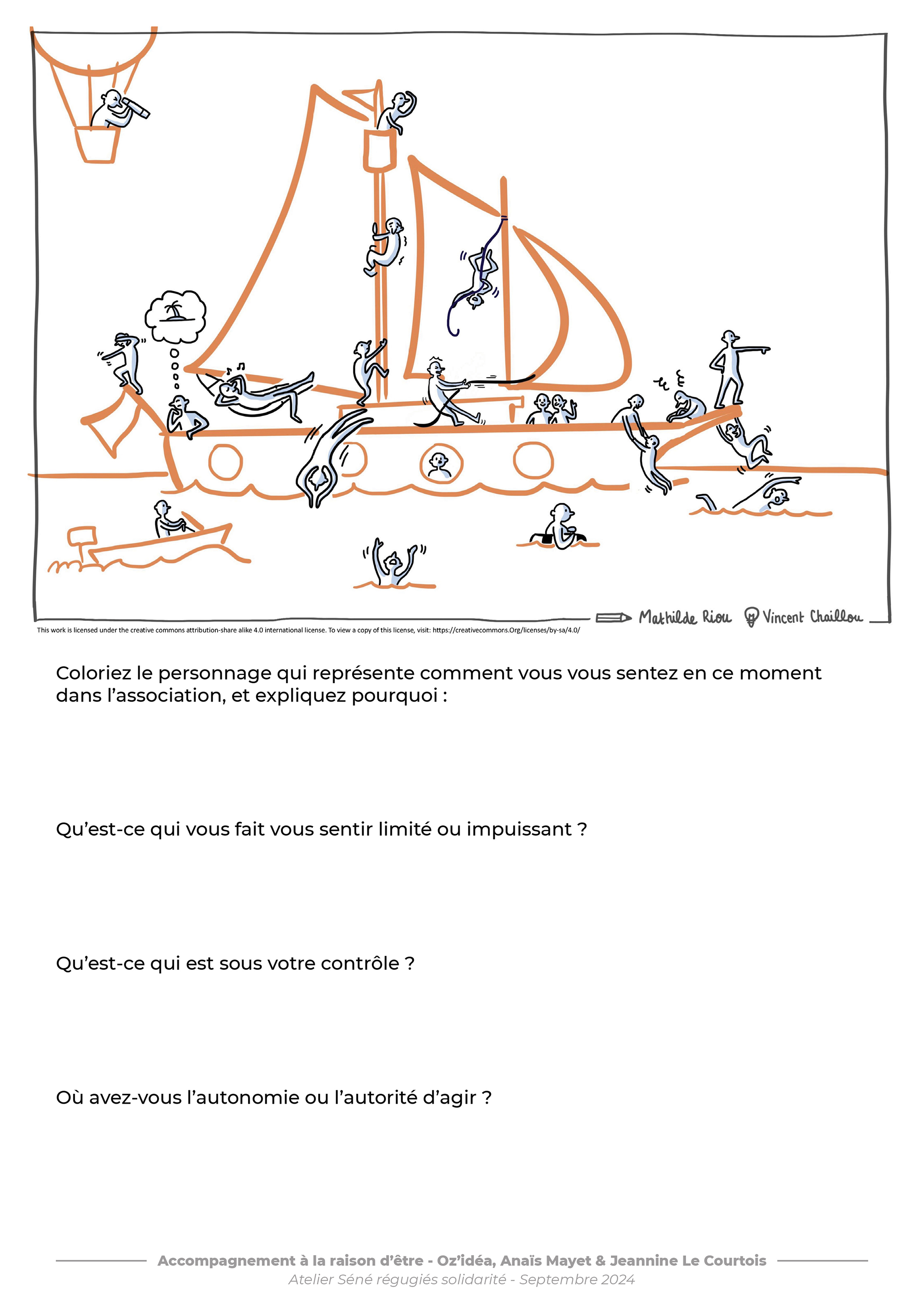 Mathilde Riou Vincent Chaillou

This work is licensed under the creative commons attribution-share alike 4.0 international license. To view a copy of this license, visit: https://creativecommons.Org/licenses/by-sa/4.0/

Coloriez le personnage qui représente comment vous vous sentez en ce moment dans l'association, et expliquez pourquoi :

Qu'est-ce qui vous fait vous sentir limité ou impuissant ?

Qu'est-ce qui est sous votre contrôle ?

Où avez-vous l'autonomie ou l'autorité d'agir ?

Accompagnement à la raison d'être - Oz'idéa, Anaïs Mayet & Jeannine Le Courtois
Atelier Séné régugiés solidarité - Septembre 2024